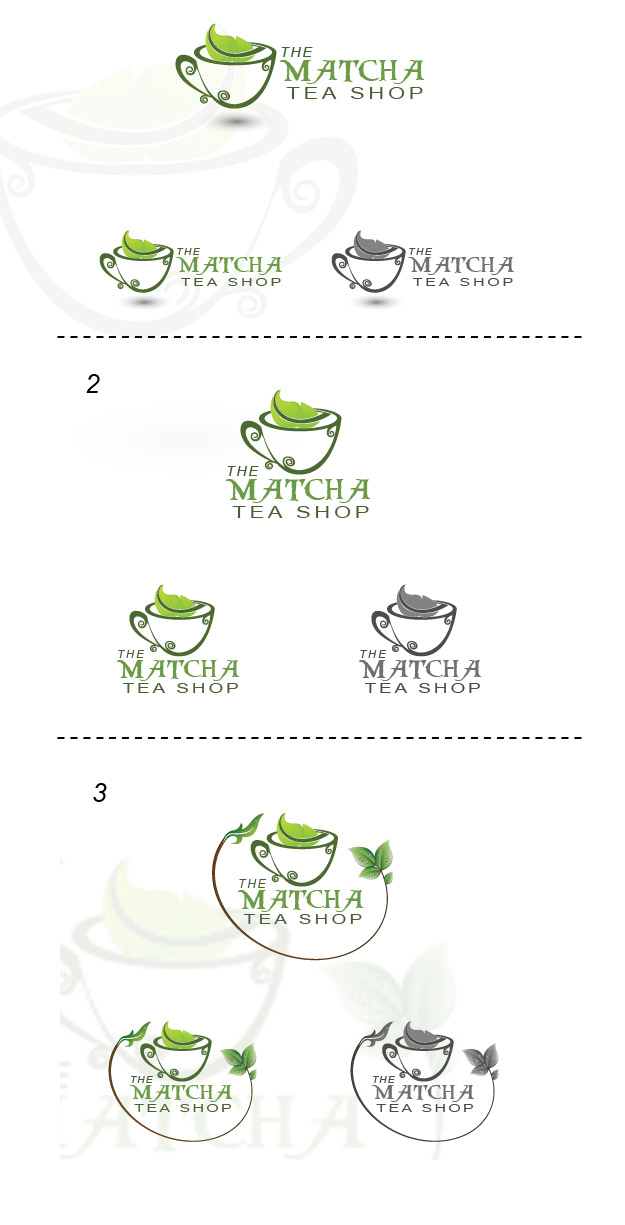 THE MATCHA TEA SHOP

THE MATCHA TEA SHOP

THE MATCHA TEA SHOP

2

THE MATCHA TEA SHOP

THE MATCHA TEA SHOP

THE MATCHA TEA SHOP

3

THE MATCHA TEA SHOP

THE MATCHA TEA SHOP

THE MATCHA TEA SHOP