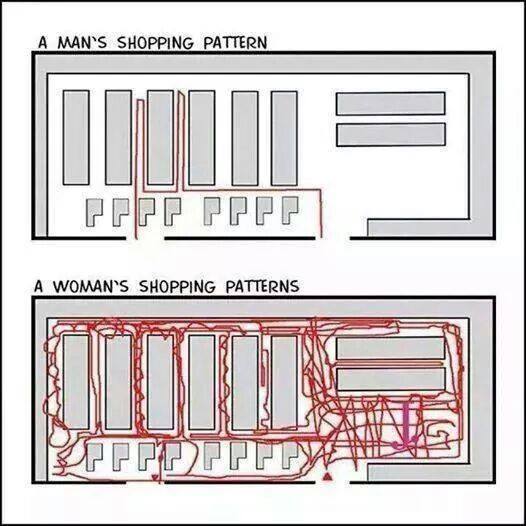 A MAN'S SHOPPING PATTERN

A WOMAN'S SHOPPING PATTERNS