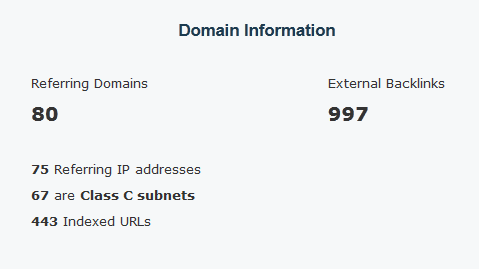 Domain Information

Referring Domains

80

External Backlinks

997

75 Referring IP addresses

67 are Class C subnets

443 Indexed URLs