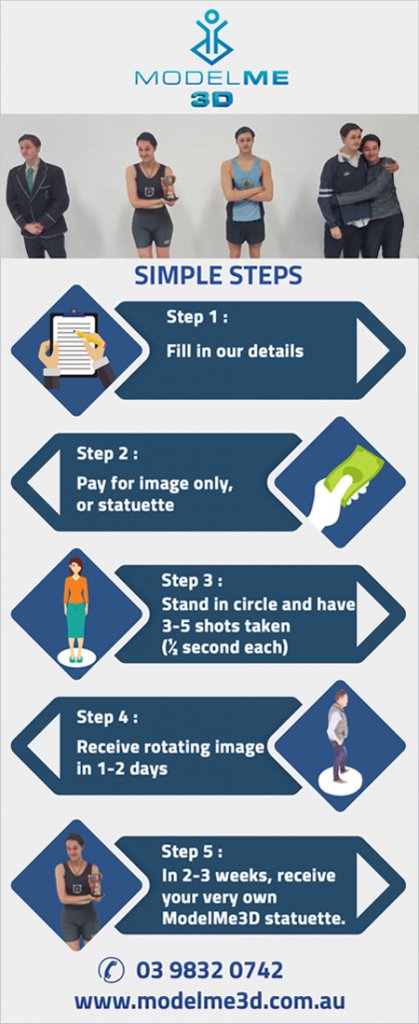 MODELME
3D

SIMPLE STEPS

Step 1 :
Fill in our details

Step 2 :
Pay for image only, or statuette

Step 3 :
Stand in circle and have 3-5 shots taken ($\frac{1}{4}$ second each)

Step 4 :
Receive rotating image in 1-2 days

Step 5 :
In 2-3 weeks, receive your very own ModelMe3D statuette.

03 9832 0742
www.modelme3d.com.au