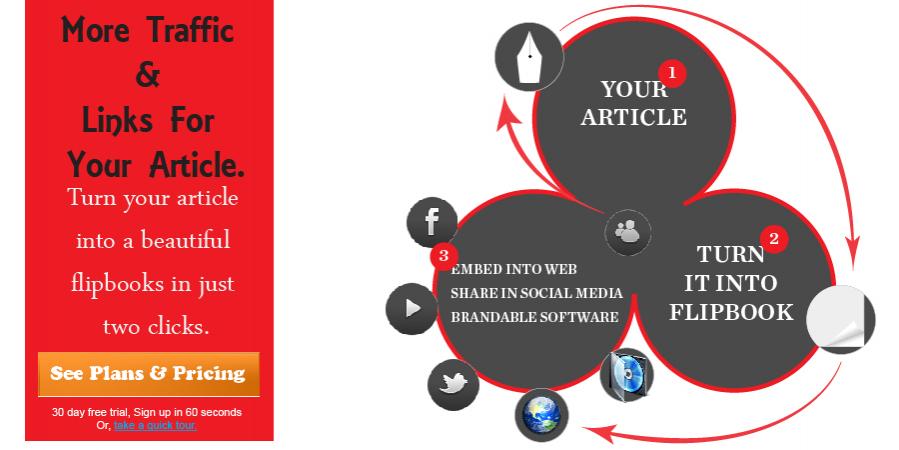 More Traffic
&
Links For
Your Article.

Turn your article into a beautiful flipbooks in just two clicks.

See Plans & Pricing

30 day free trial, Sign up in 60 seconds
Or, take a quick tour.

1
YOUR ARTICLE

2
TURN IT INTO FLIPBOOK

3
EMBED INTO WEB
SHARE IN SOCIAL MEDIA
BRANDABLE SOFTWARE